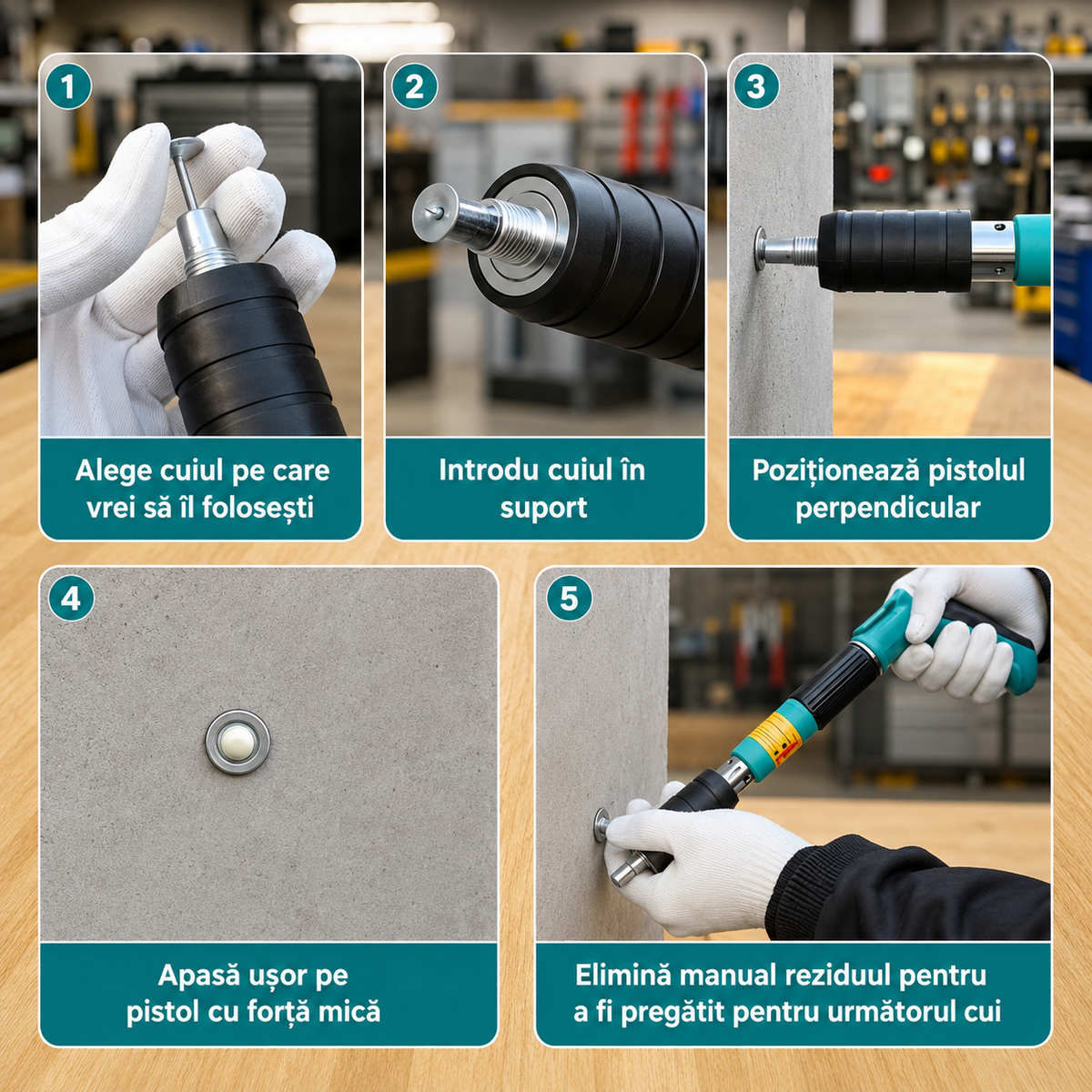 1

Alege cuiul pe care vrei să îl folosești

2

Introdu cuiul în suport

3

Poziționează pistolul perpendicular

4

Apasă ușor pe pistol cu forță mică

5

Elimină manual reziduul pentru a fi pregătit pentru următorul cui