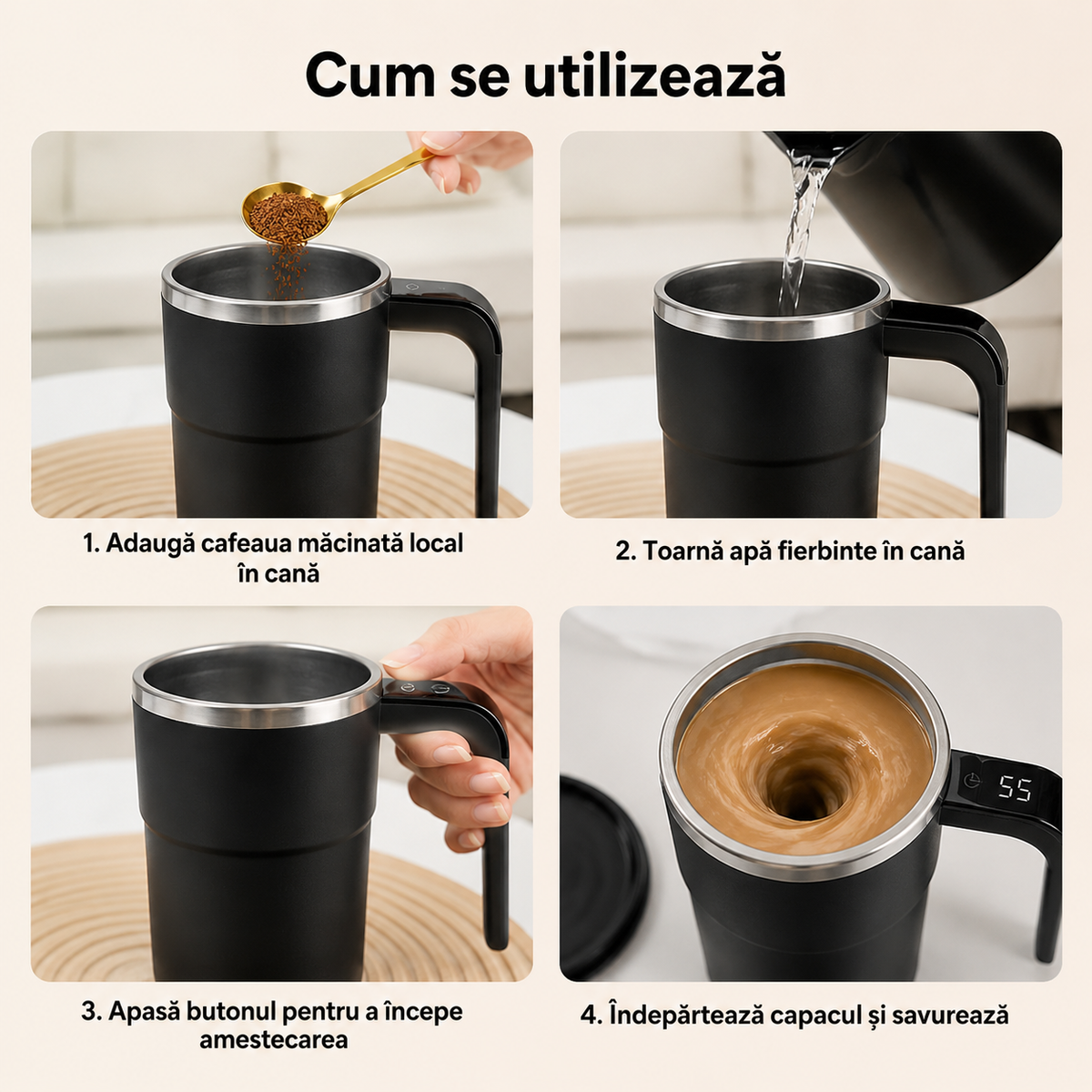 Cum se utilizează

1. Adaugă cafeaua măcinată local în cană

2. Toarnă apă fierbinte în cană

3. Apasă butonul pentru a începe amestecarea

55

4. Îndepărtează capacul și savurează